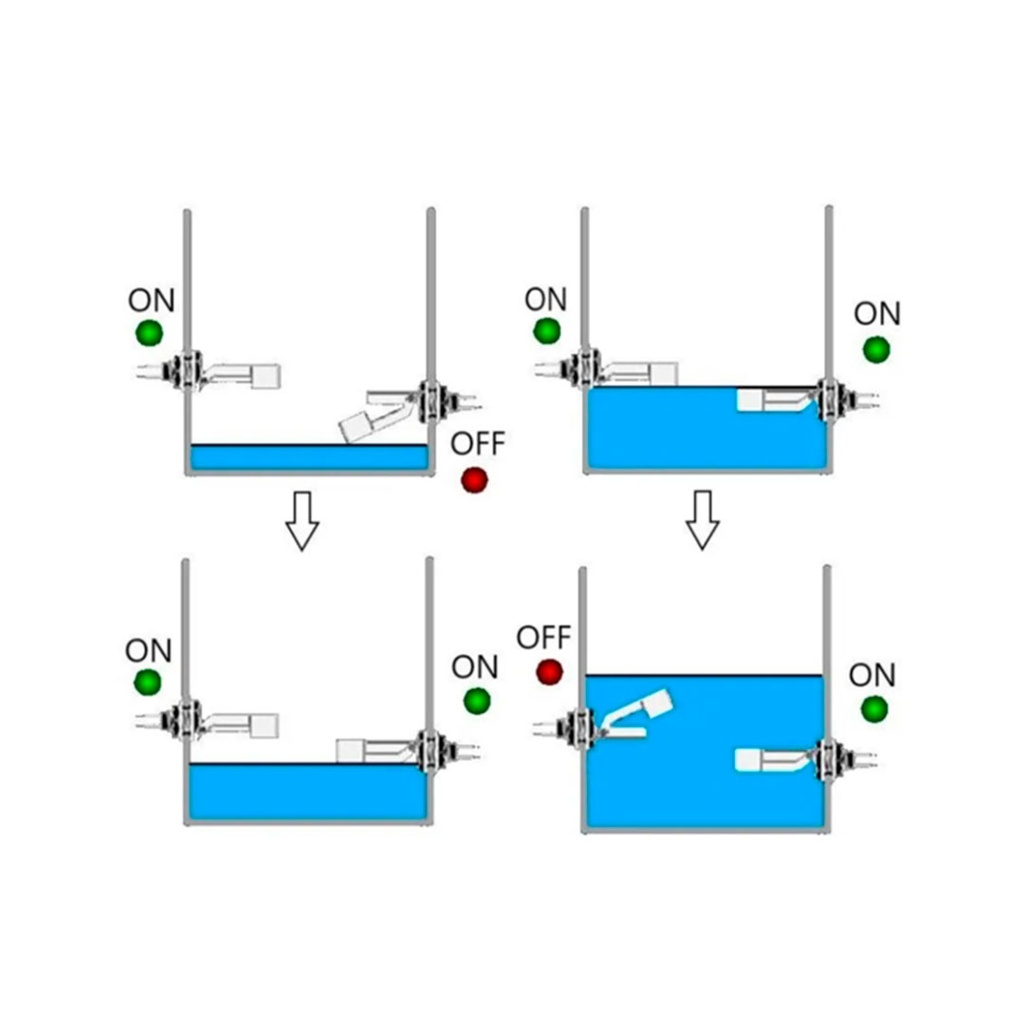 ON
OFF
ON
ON
ON
ON
OFF
ON